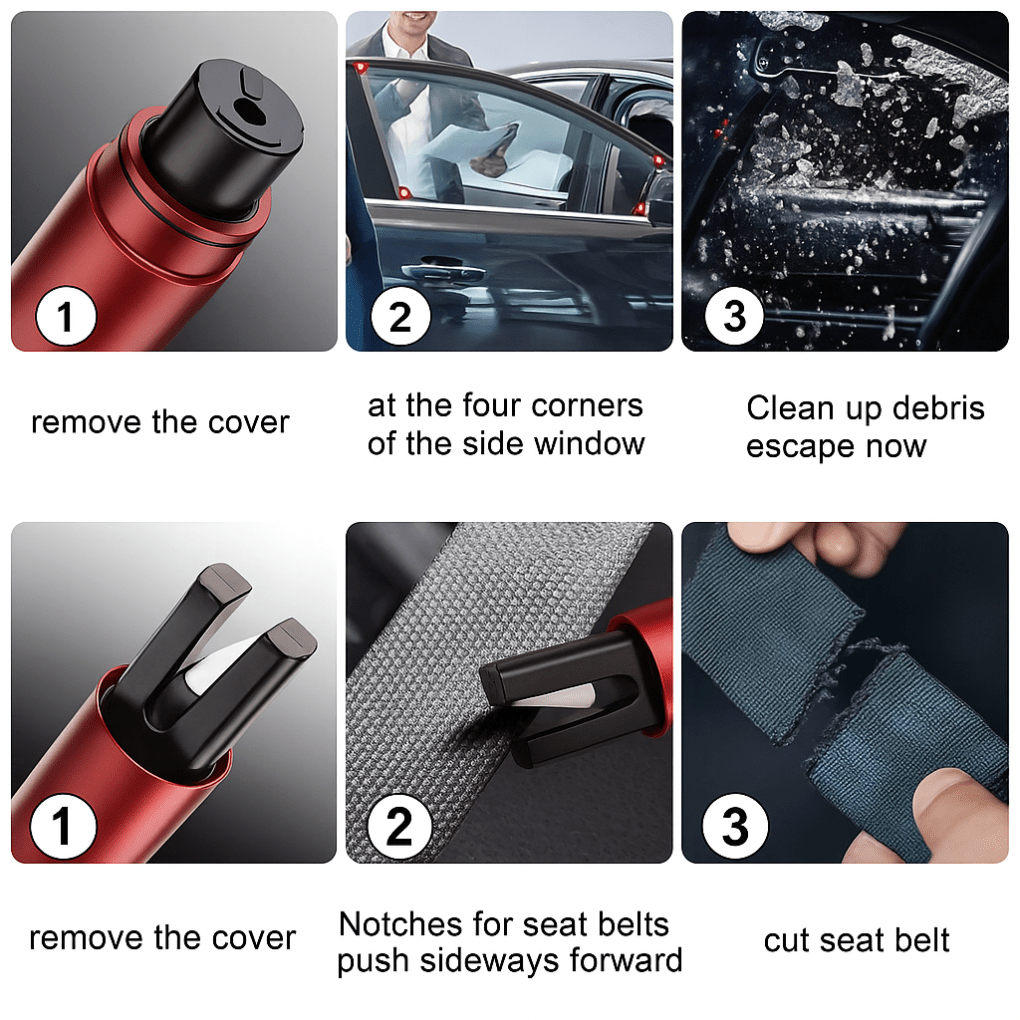 1

remove the cover

2

at the four corners of the side window

3

Clean up debris escape now

1

remove the cover

2

Notches for seat belts push sideways forward

3

cut seat belt