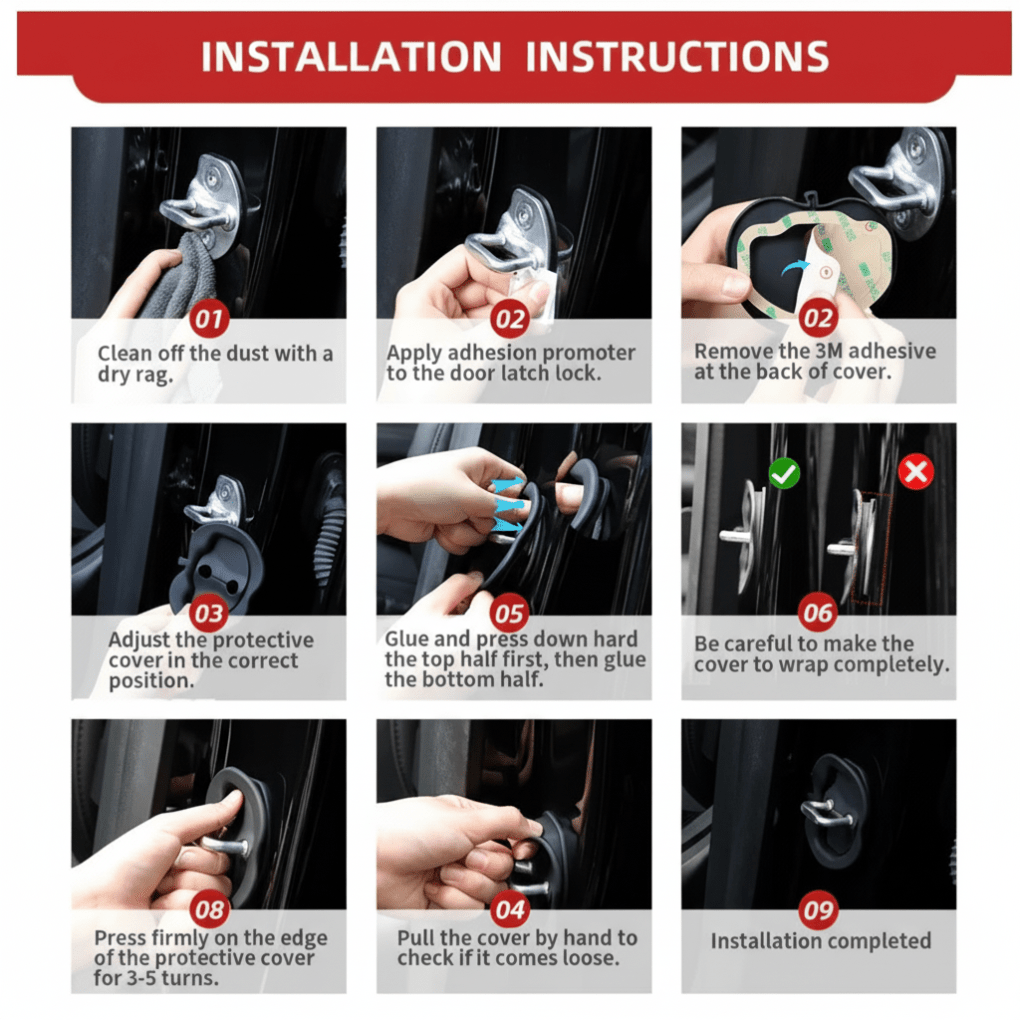 INSTALLATION INSTRUCTIONS

01
Clean off the dust with a dry rag.

02
Apply adhesion promoter to the door latch lock.

02
Remove the 3M adhesive at the back of cover.

03
Adjust the protective cover in the correct position.

05
Glue and press down hard the top half first, then glue the bottom half.

06
Be careful to make the cover to wrap completely.

08
Press firmly on the edge of the protective cover for 3-5 turns.

04
Pull the cover by hand to check if it comes loose.

09
Installation completed