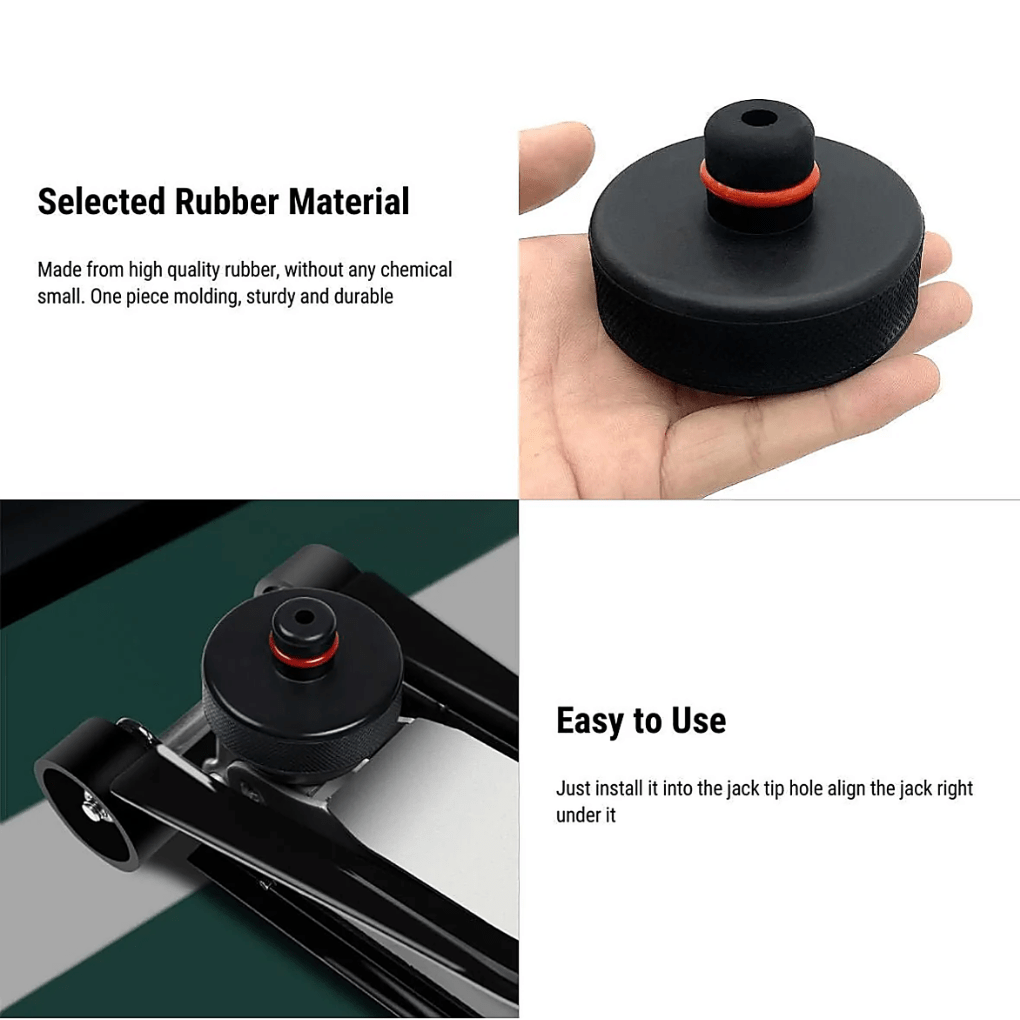 Selected Rubber Material

Made from high quality rubber, without any chemical small. One piece molding, sturdy and durable

Easy to Use

Just install it into the jack tip hole align the jack right under it