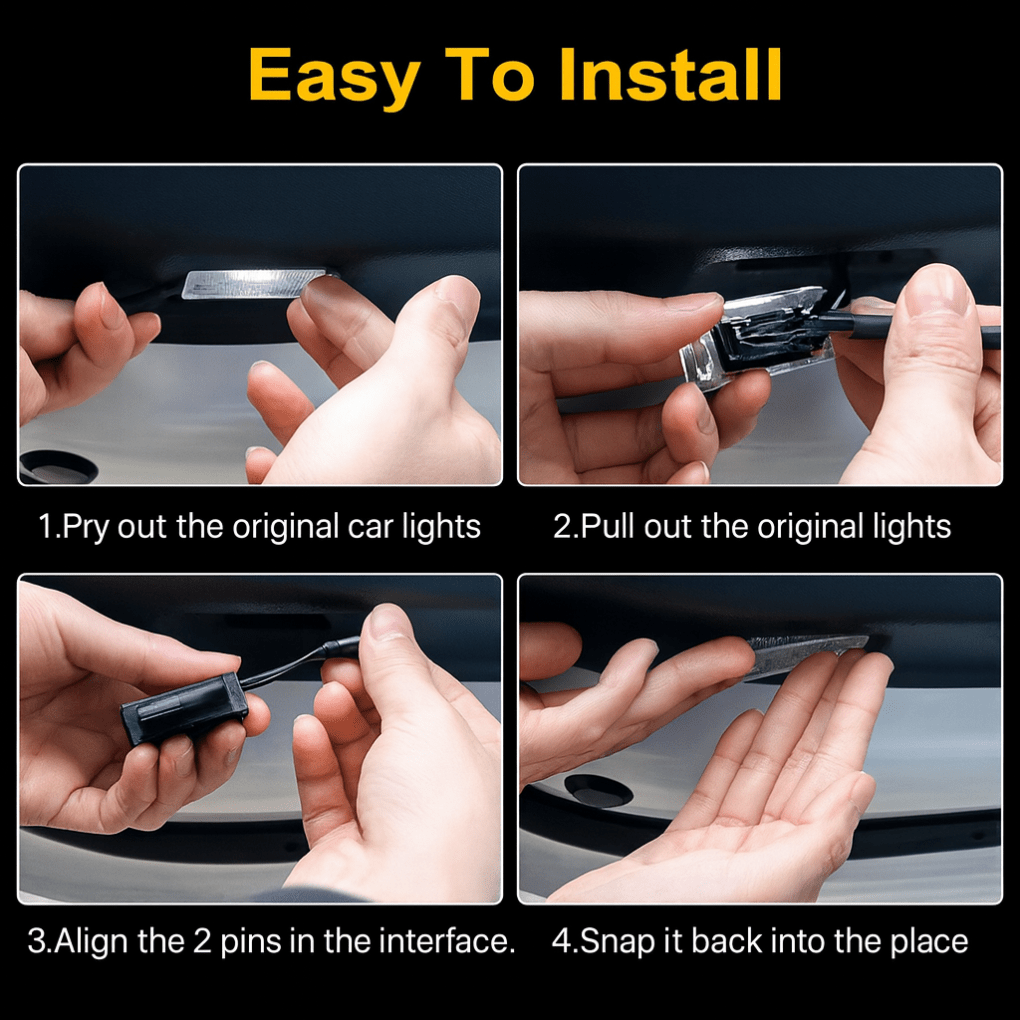 Easy To Install

1.Pry out the original car lights

2.Pull out the original lights

3.Align the 2 pins in the interface.

4.Snap it back into the place