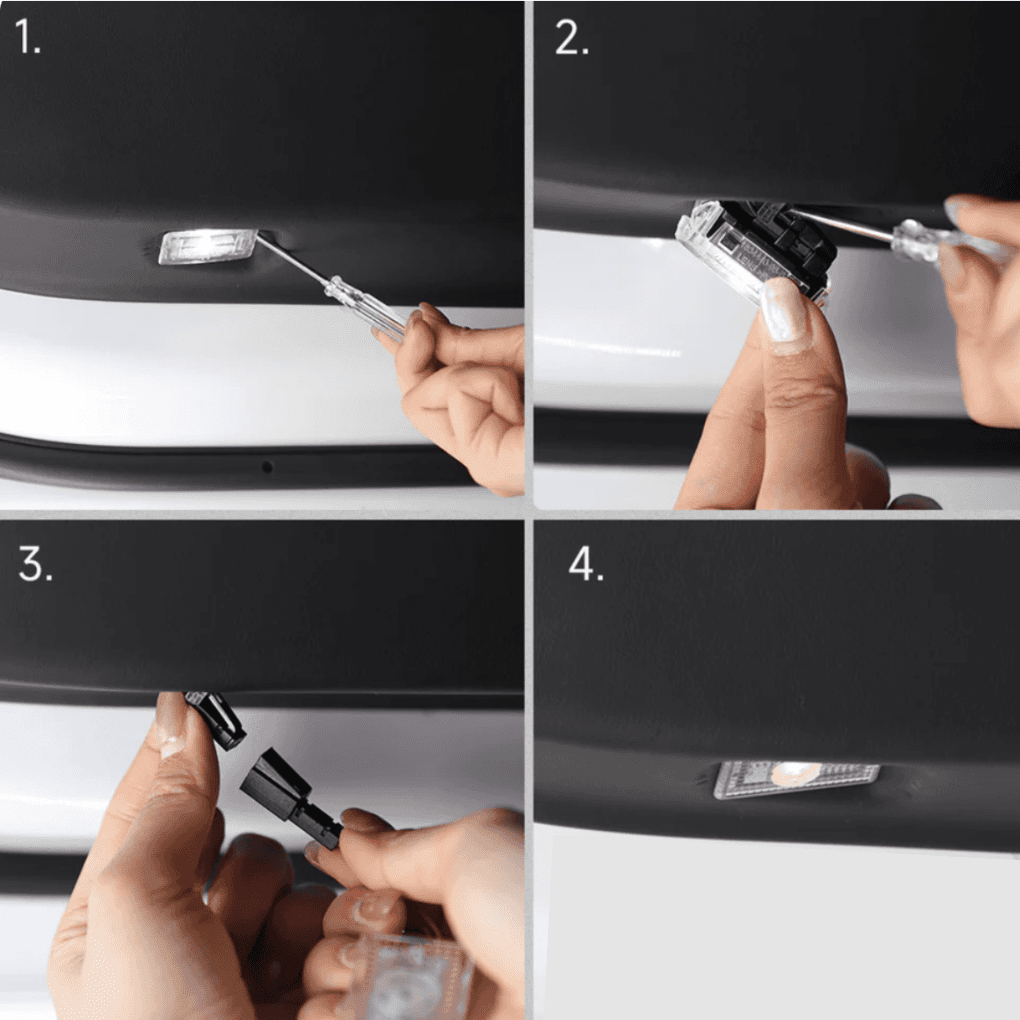 1.

2.

3.

4.