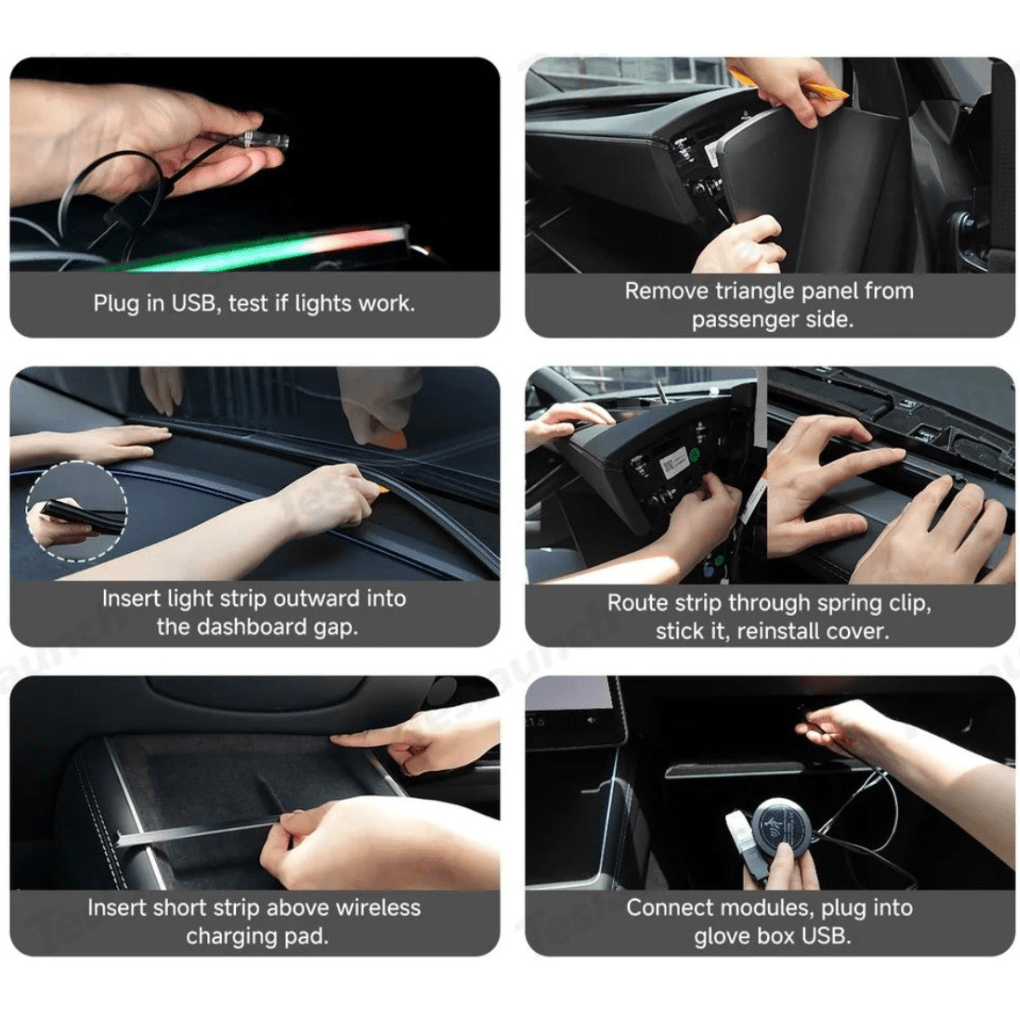 Plug in USB, test if lights work.

Remove triangle panel from passenger side.

Insert light strip outward into the dashboard gap.

Route strip through spring clip, stick it, reinstall cover.

Insert short strip above wireless charging pad.

Connect modules, plug into glove box USB.